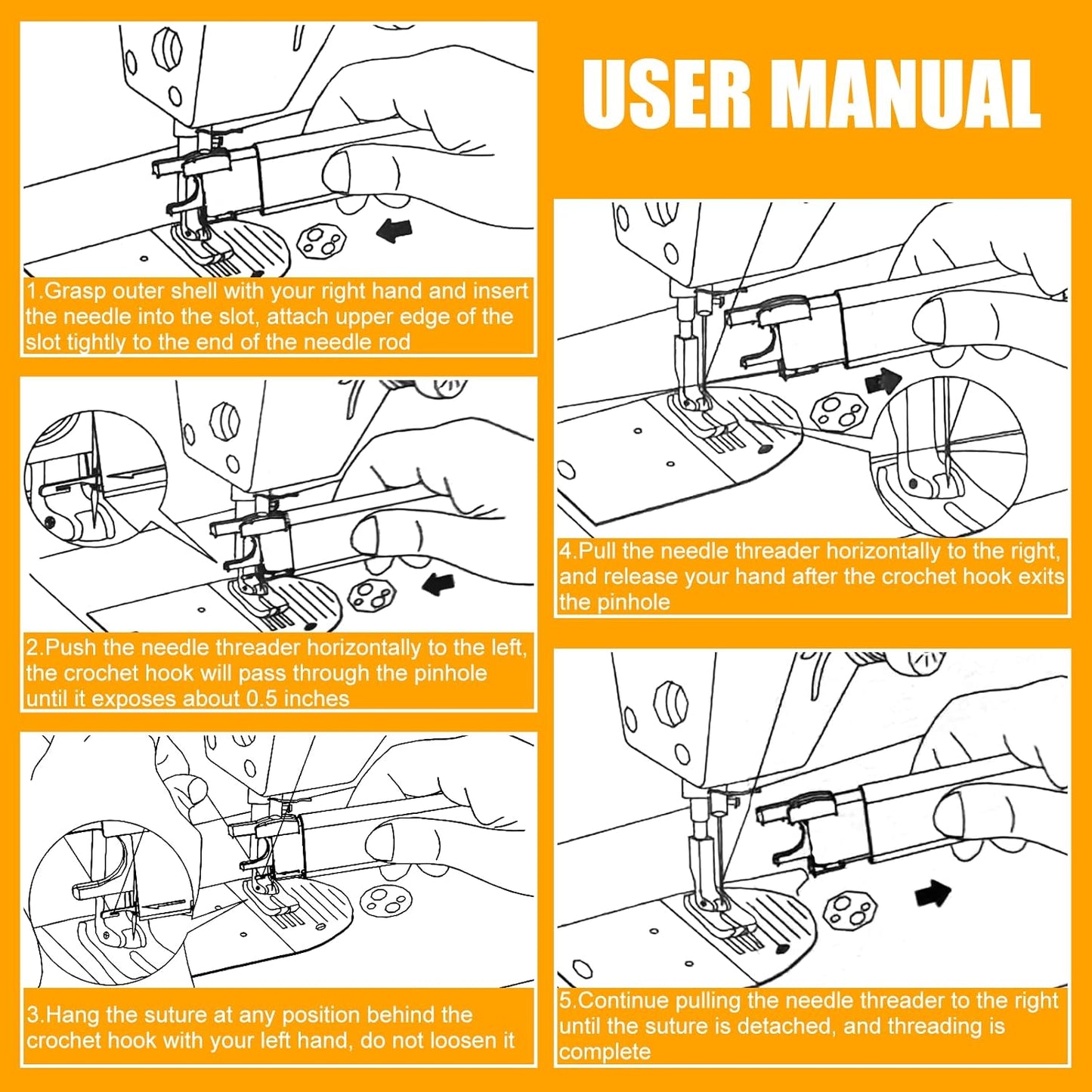 USER MANUAL

1.Grasp outer shell with your right hand and insert the needle into the slot, attach upper edge of the slot tightly to the end of the needle rod

2.Push the needle threader horizontally to the left, the crochet hook will pass through the pinhole until it exposes about 0.5 inches

3.Hang the suture at any position behind the crochet hook with your left hand, do not loosen it

4.Pull the needle threader horizontally to the right, and release your hand after the crochet hook exits the pinhole

5.Continue pulling the needle threader to the right until the suture is detached, and threading is complete