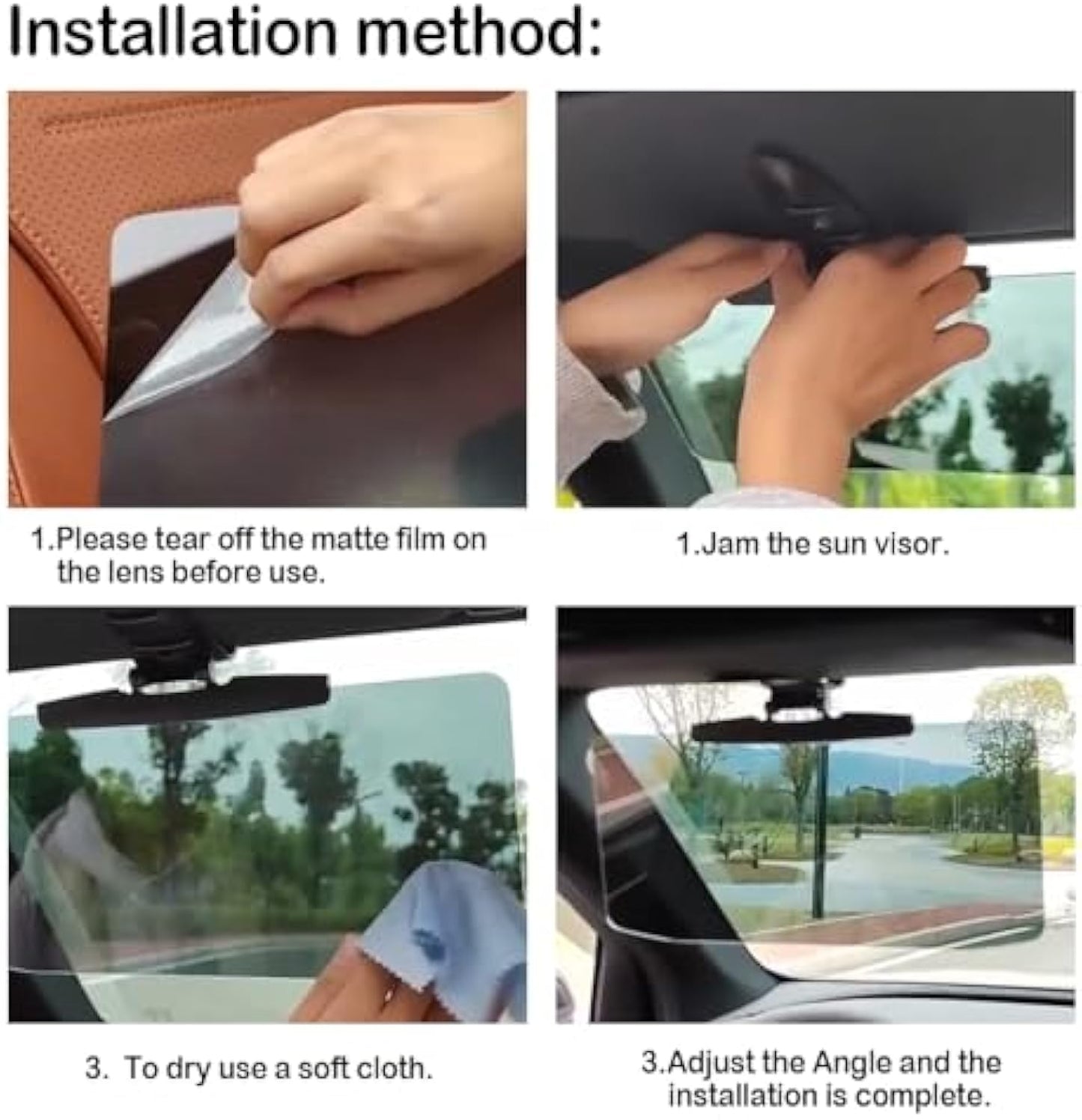 Installation method:

1.Please tear off the matte film on the lens before use.

1.Jam the sun visor.

3. To dry use a soft cloth.

3.Adjust the Angle and the installation is complete.