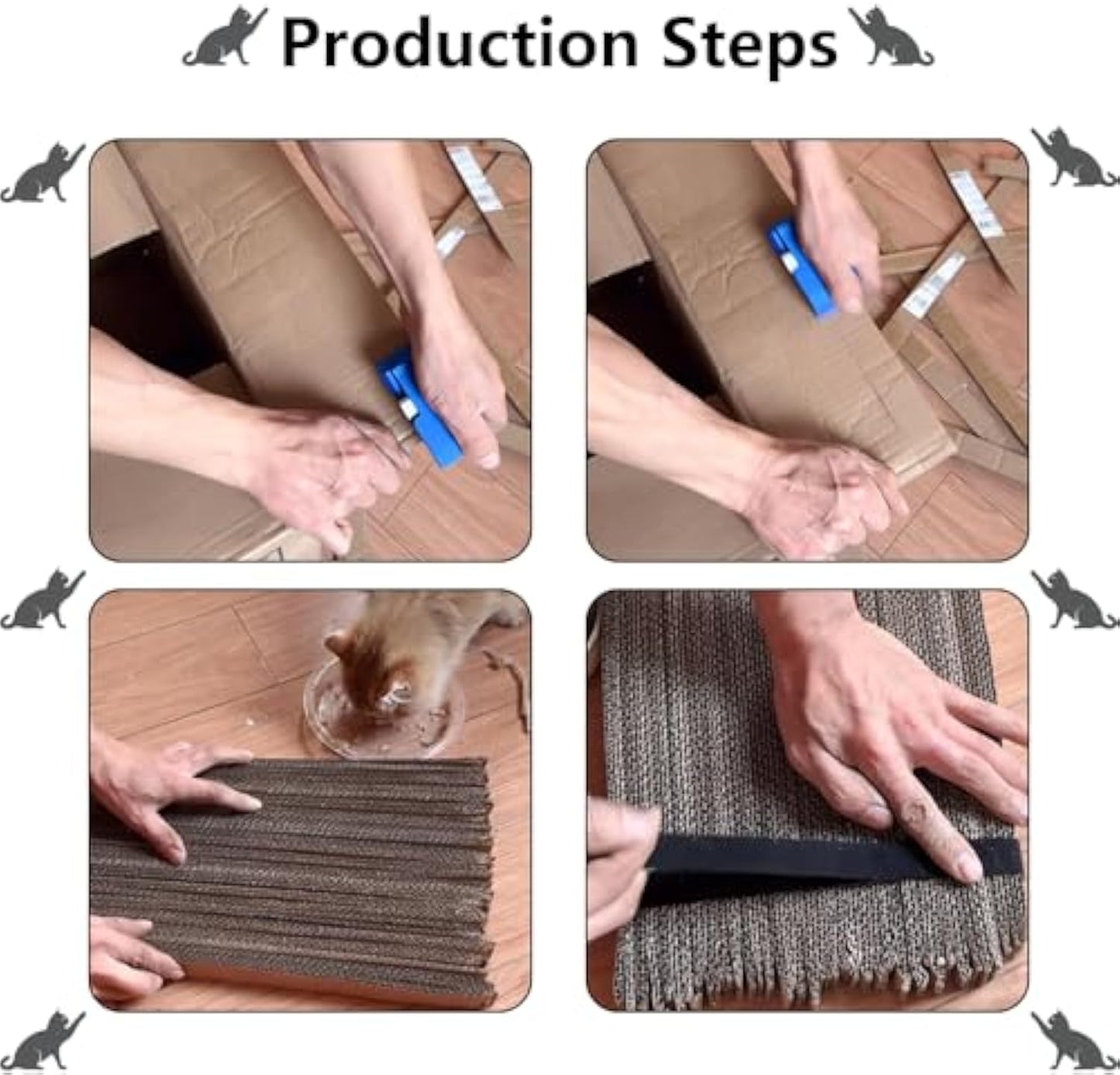 Production Steps