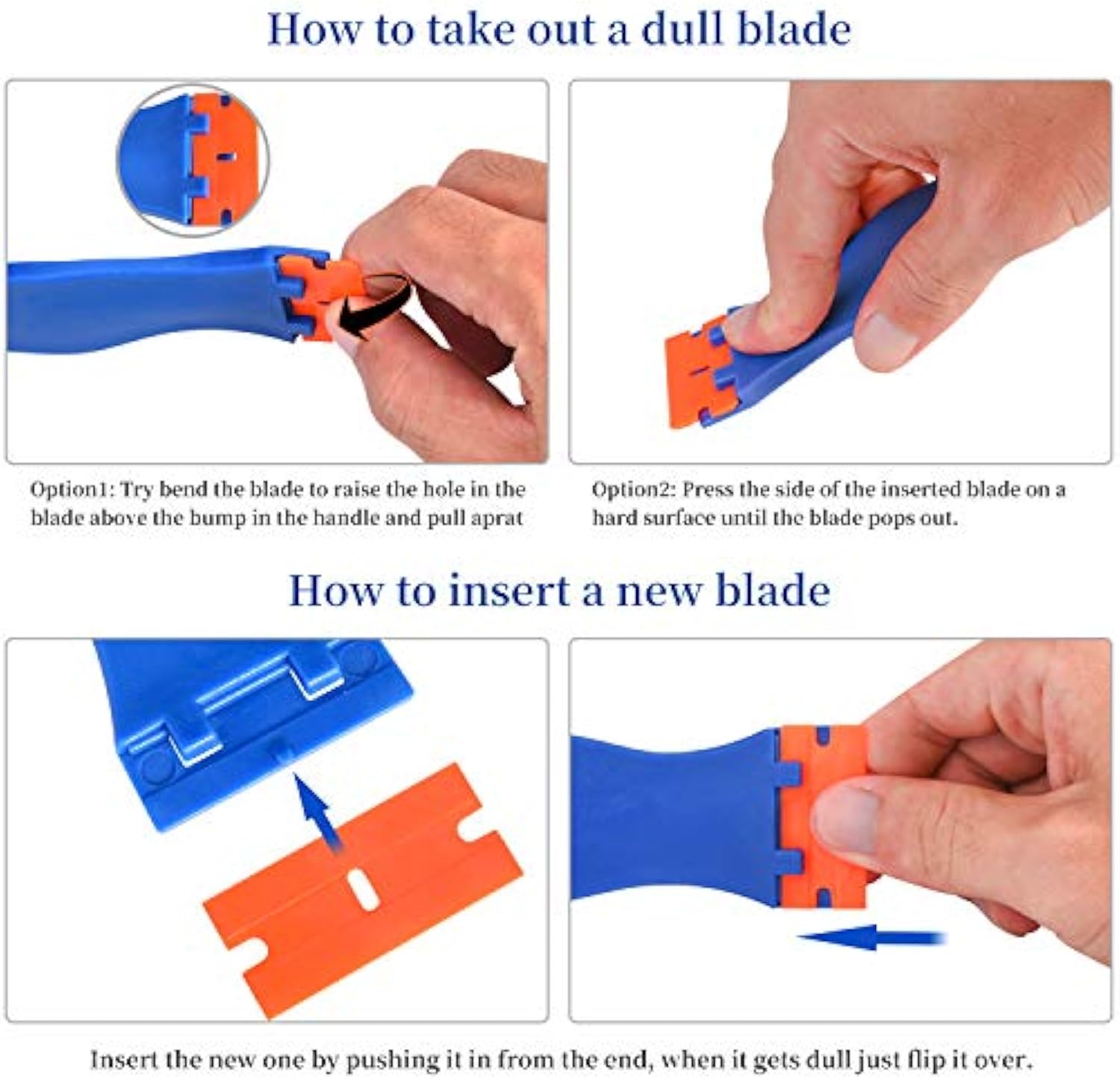 How to take out a dull blade

Option1: Try bend the blade to raise the hole in the blade above the bump in the handle and pull aprat

Option2: Press the side of the inserted blade on a hard surface until the blade pops out.

How to insert a new blade

Insert the new one by pushing it in from the end, when it gets dull just flip it over.