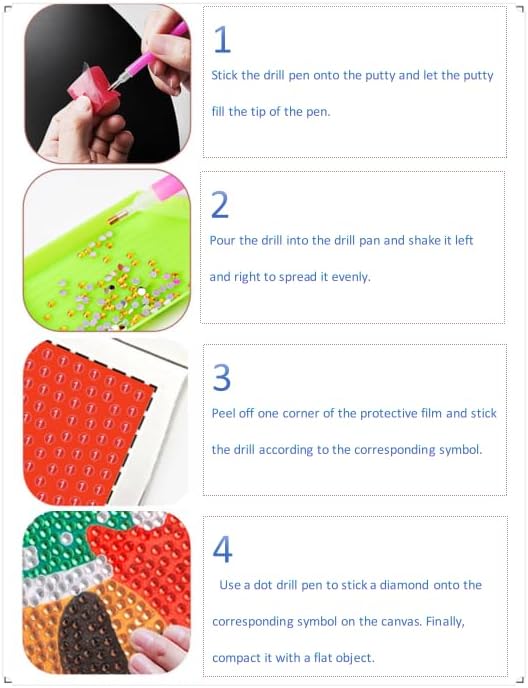 1

Stick the drill pen onto the putty and let the putty fill the tip of the pen.

2

Pour the drill into the drill pan and shake it left and right to spread it evenly.

3

Peel off one corner of the protective film and stick the drill according to the corresponding symbol.

4

Use a dot drill pen to stick a diamond onto the corresponding symbol on the canvas. Finally, compact it with a flat object.