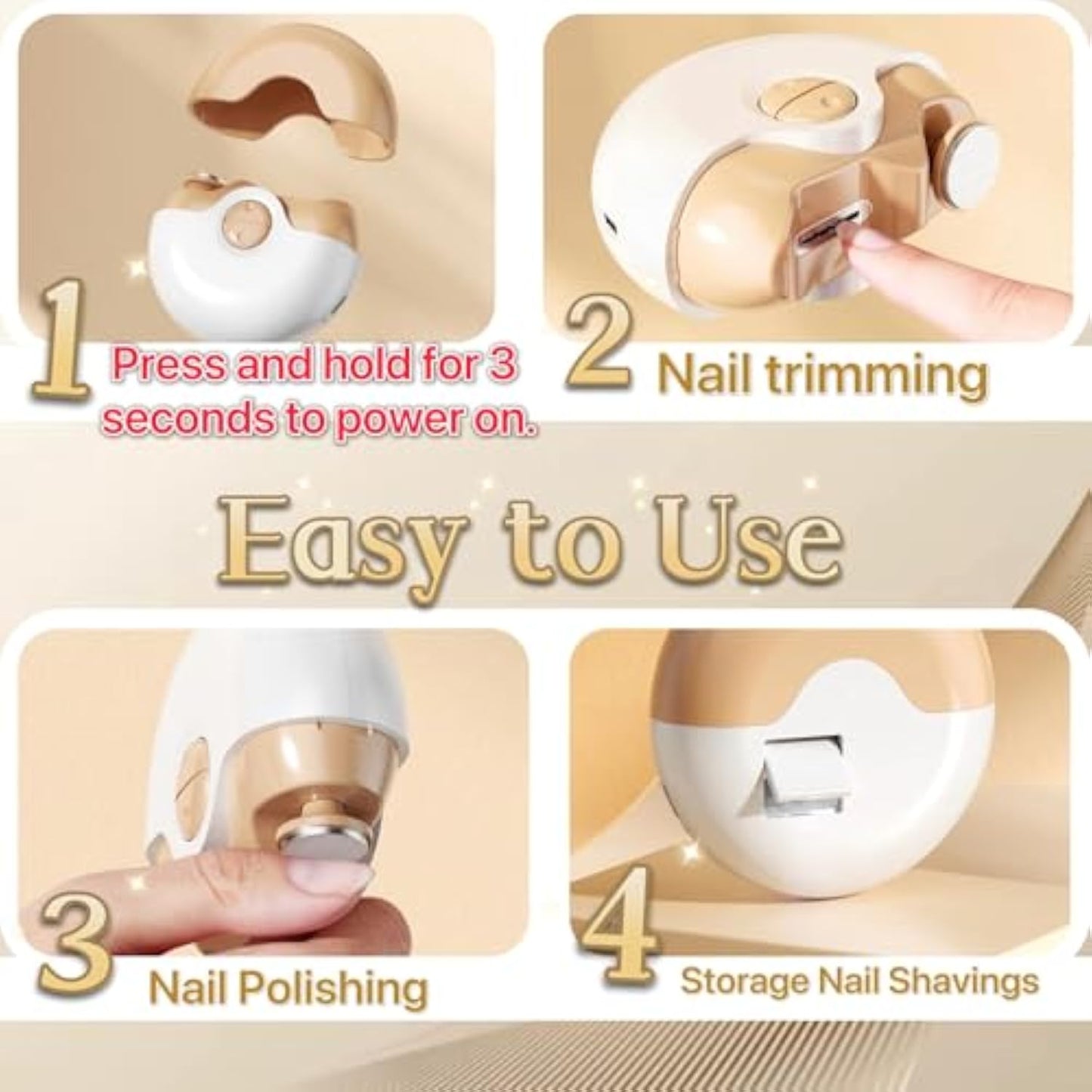 1 Press and hold for 3 seconds to power on.

2 Nail trimming

Easy to Use

3 Nail Polishing

4 Storage Nail Shavings