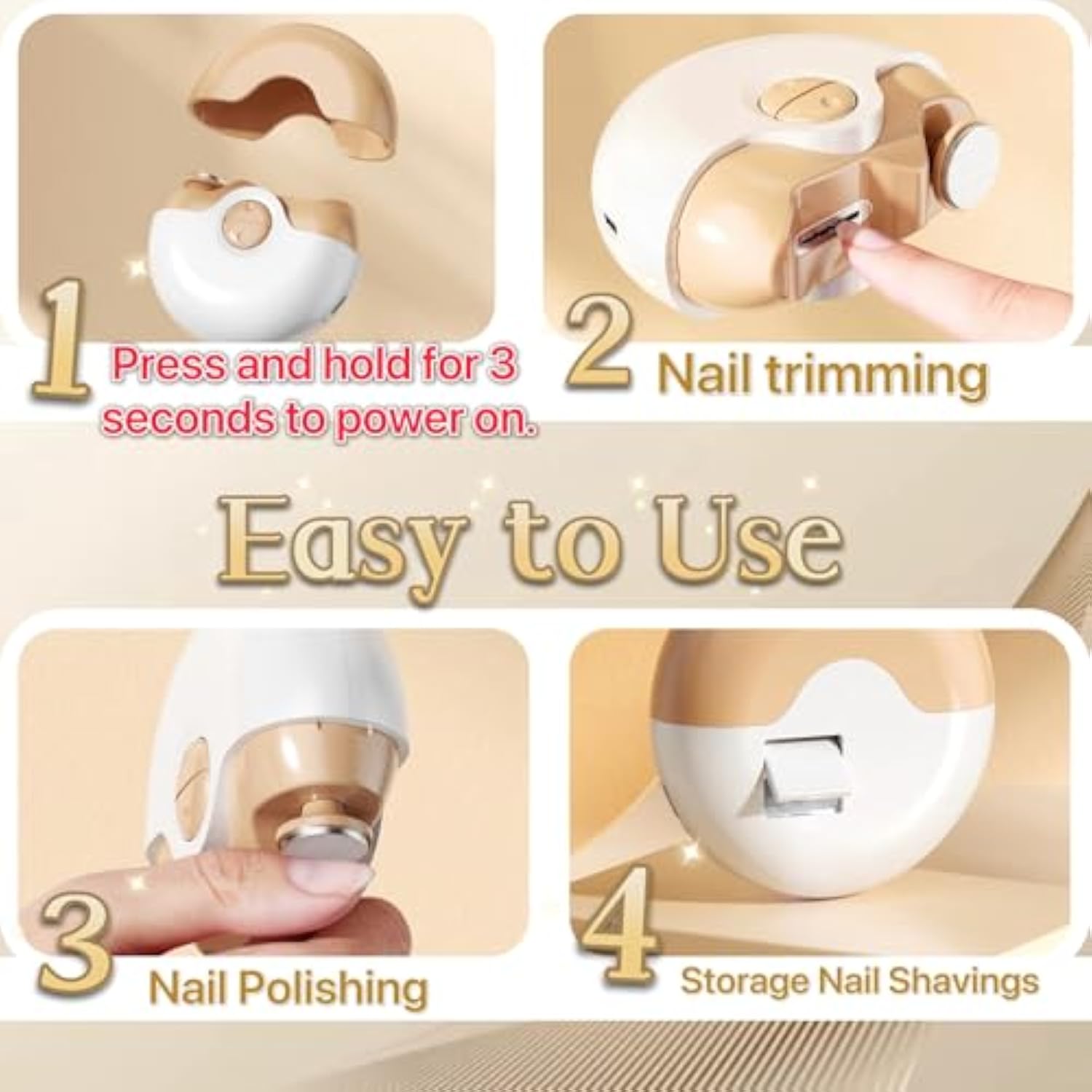 1 Press and hold for 3 seconds to power on.

2 Nail trimming

Easy to Use

3 Nail Polishing

4 Storage Nail Shavings