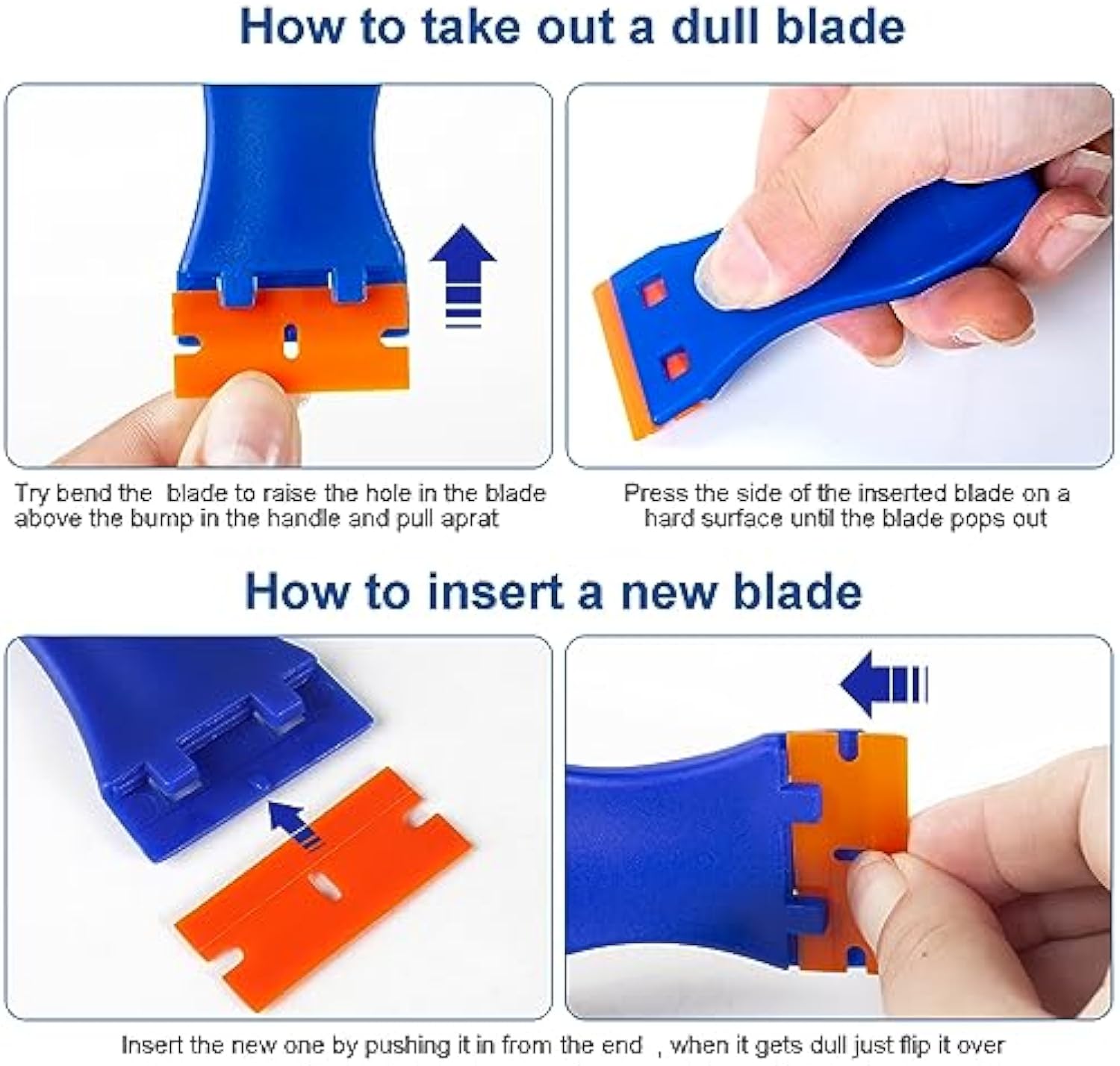 How to take out a dull blade

Try bend the blade to raise the hole in the blade above the bump in the handle and pull aprat

Press the side of the inserted blade on a hard surface until the blade pops out

How to insert a new blade

Insert the new one by pushing it in from the end , when it gets dull just flip it over