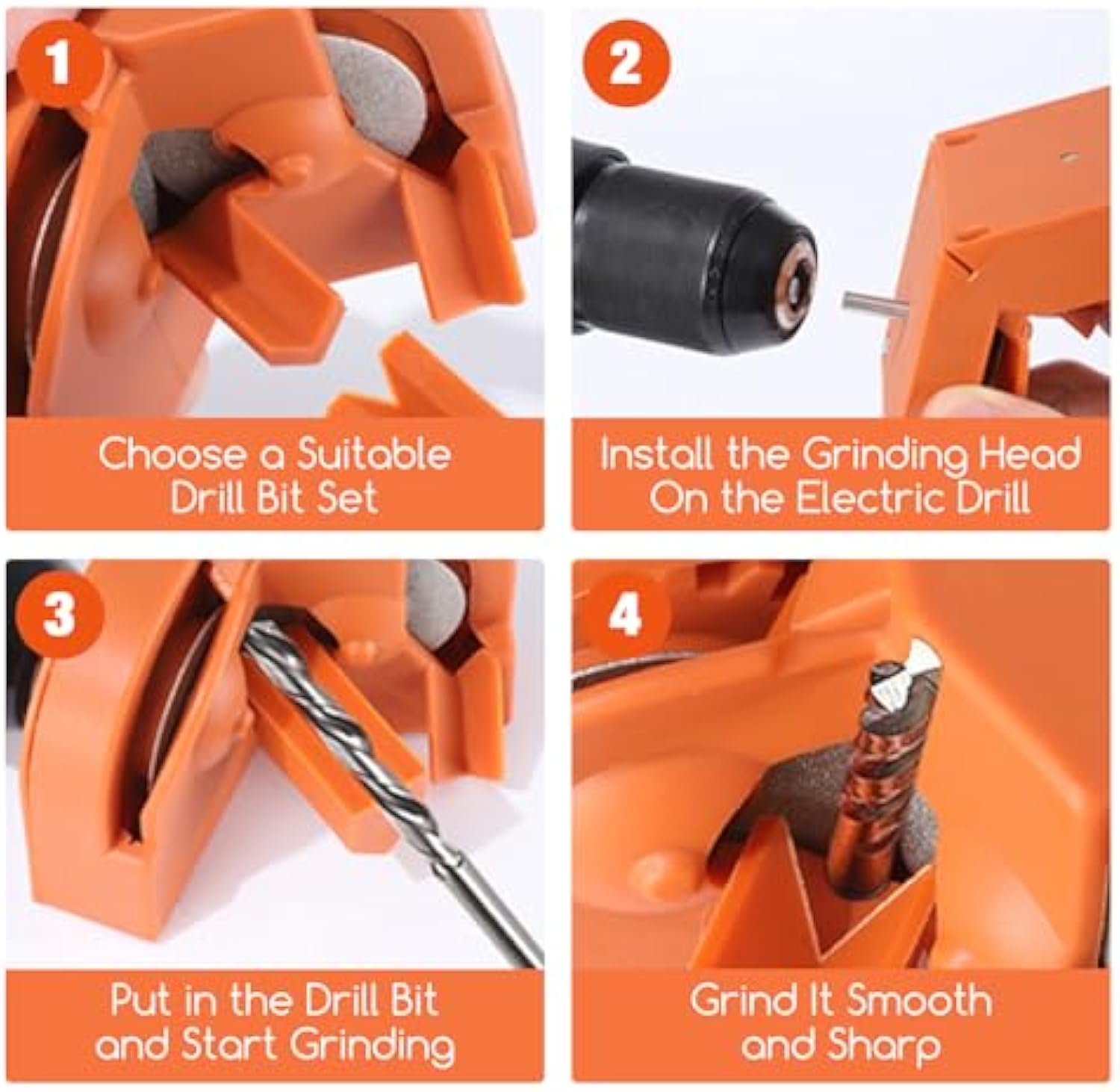 1

Choose a Suitable Drill Bit Set

2

Install the Grinding Head On the Electric Drill

3

Put in the Drill Bit and Start Grinding

4

Grind It Smooth and Sharp