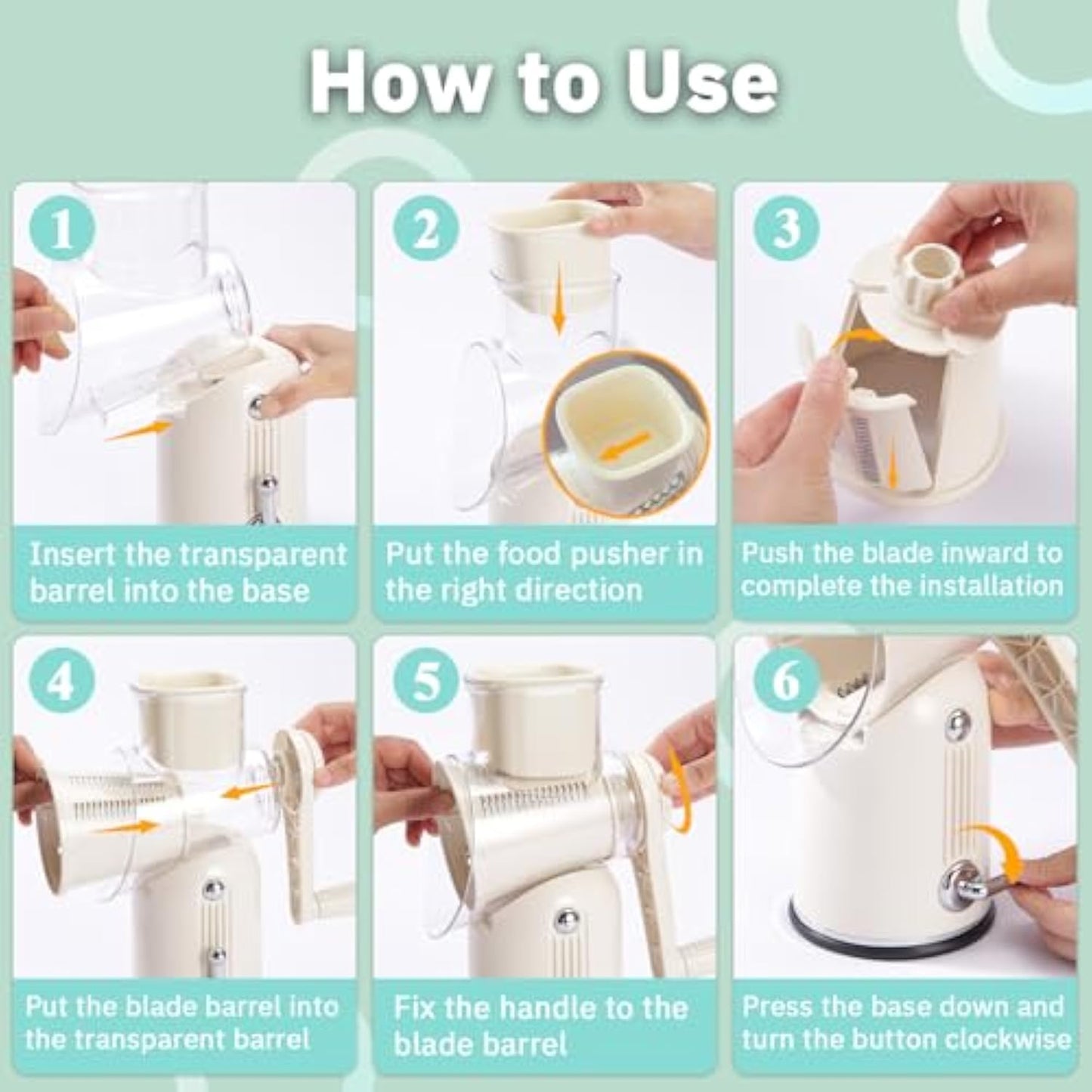 How to Use

1

Insert the transparent barrel into the base

2

Put the food pusher in the right direction

3

Push the blade inward to complete the installation

4

Put the blade barrel into the transparent barrel

5

Fix the handle to the blade barrel

6

Press the base down and turn the button clockwise