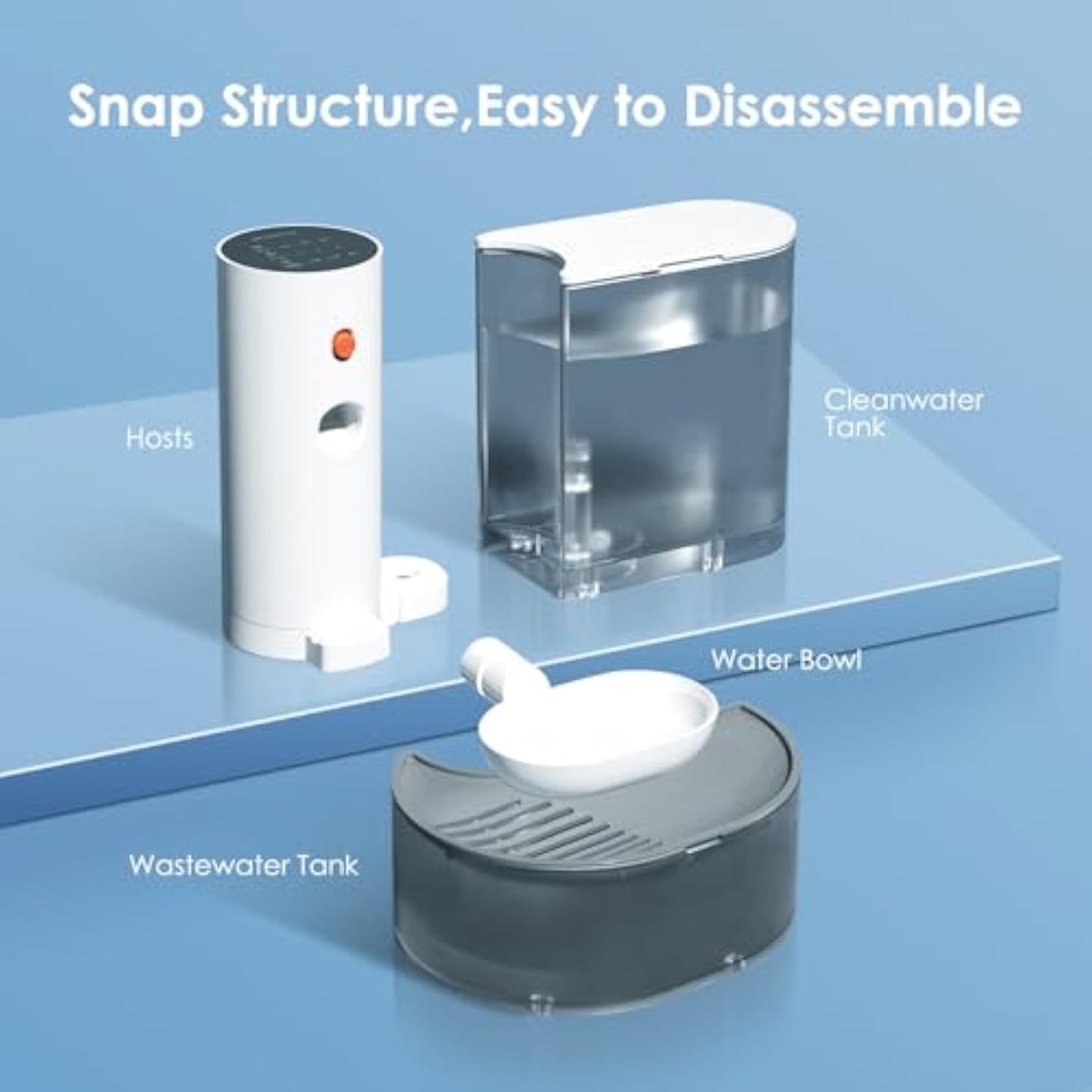 Snap Structure,Easy to Disassemble

Hosts

Cleanwater Tank

Water Bowl

Wastewater Tank